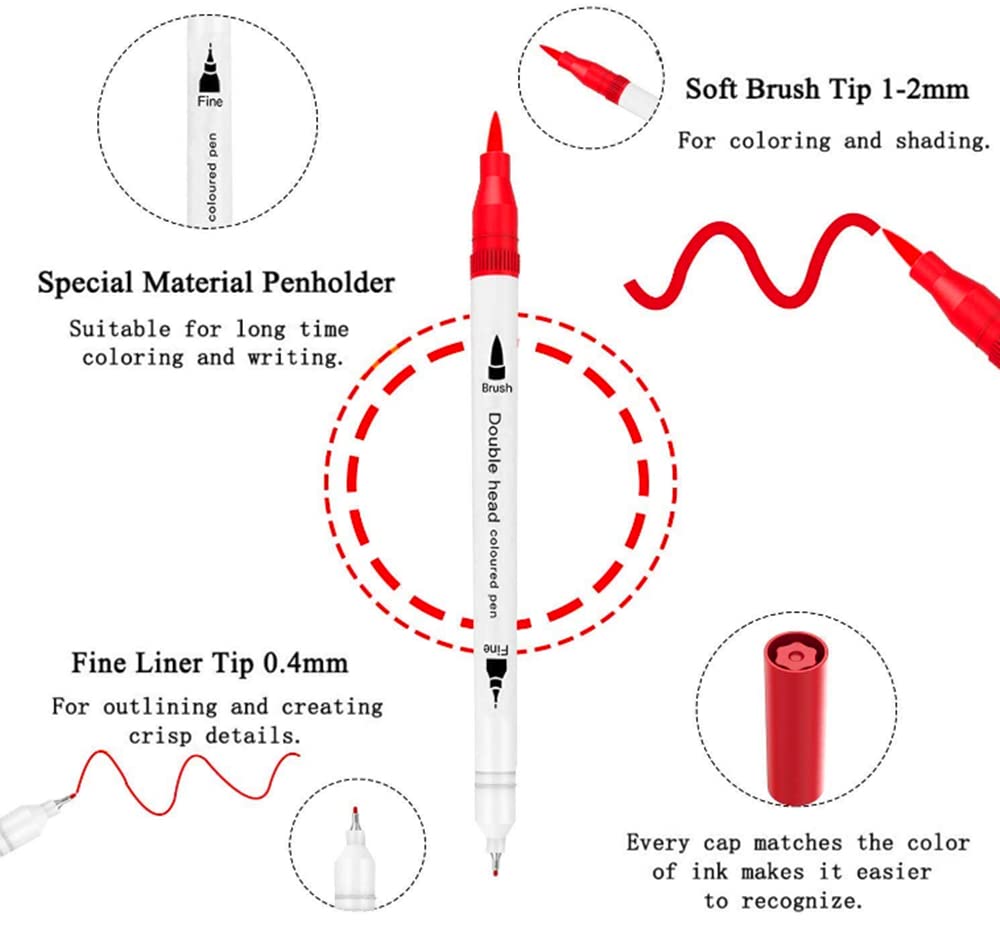 Fine
coloured pen

Soft Brush Tip 1-2mm
For coloring and shading.

Special Material Penholder
Suitable for long time coloring and writing.

Brush
Double head
coloured pen
Fine

Fine Liner Tip 0.4mm
For outlining and creating crisp details.

Every cap matches the color of ink makes it easier to recognize.